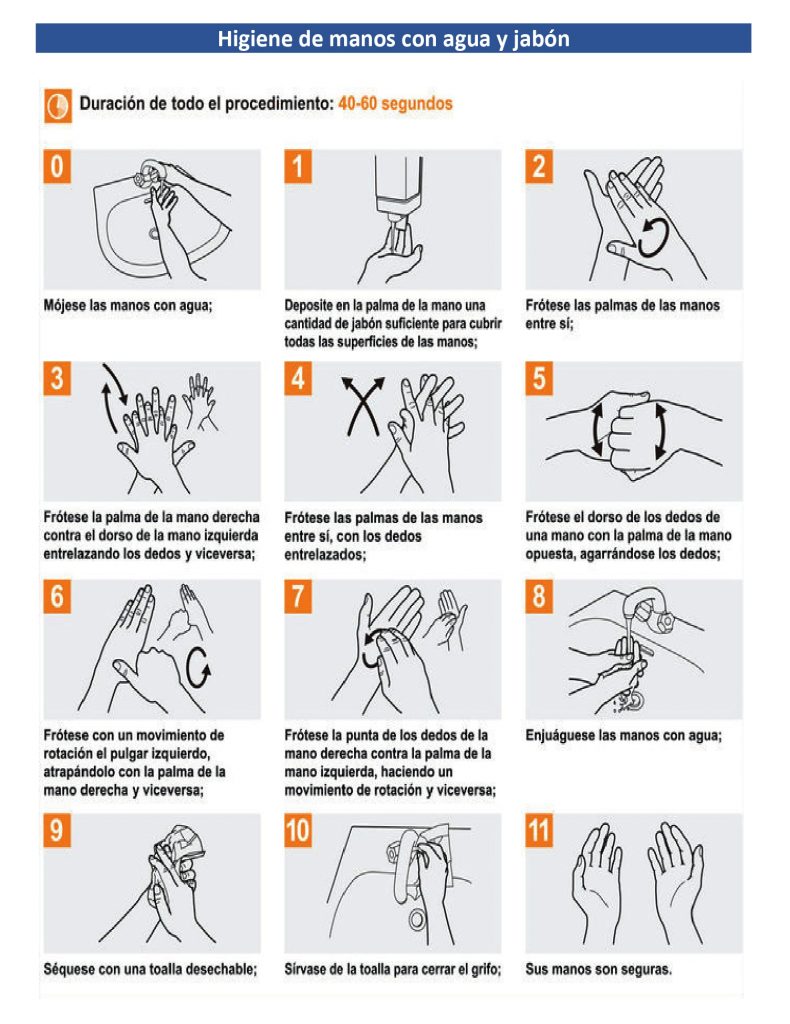 Higiene de manos con agua y jabón

Duración de todo el procedimiento: 40-60 segundos

0

Mójese las manos con agua;

1

Deposite en la palma de la mano una cantidad de jabón suficiente para cubrir todas las superficies de las manos;

2

Frótese las palmas de las manos entre sí;

3

Frótese la palma de la mano derecha contra el dorso de la mano izquierda entrelazando los dedos y viceversa;

4

Frótese las palmas de las manos entre sí, con los dedos entrelazados;

5

Frótese el dorso de los dedos de una mano con la palma de la mano opuesta, agarrándose los dedos;

6

Frótese con un movimiento de rotación el pulgar izquierdo, atrapándolo con la palma de la mano derecha y viceversa;

7

Frótese la punta de los dedos de la mano derecha contra la palma de la mano izquierda, haciendo un movimiento de rotación y viceversa;

8

Enjuáguese las manos con agua;

9

Séquese con una toalla desechable;

10

Sírvase de la toalla para cerrar el grifo;

11

Sus manos son seguras.